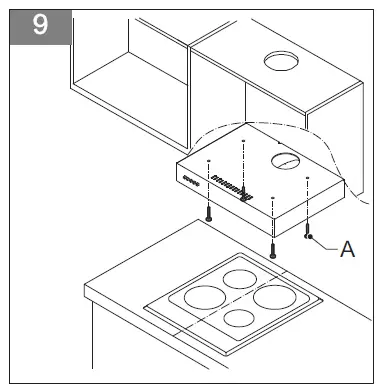 9

A