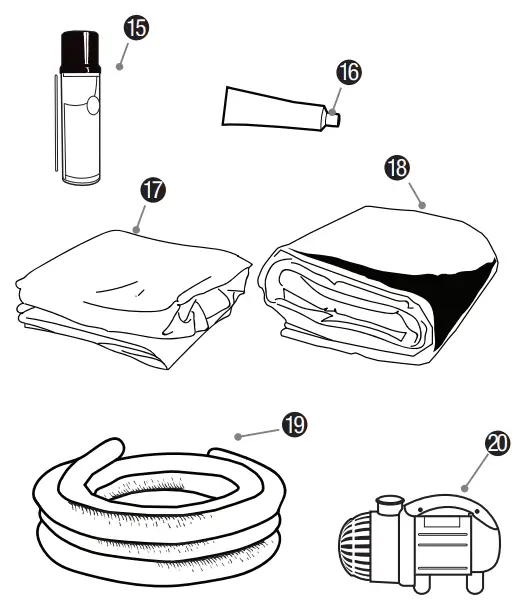 15
16
17
18
19
20