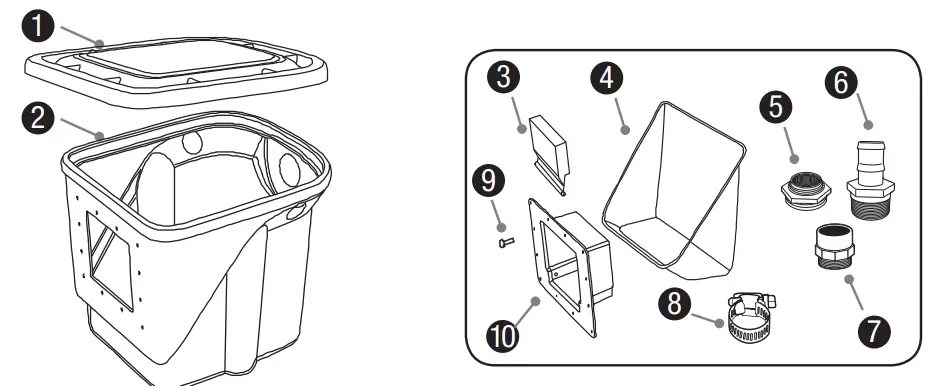 1
2
3
4
5
6
9
10
8
7