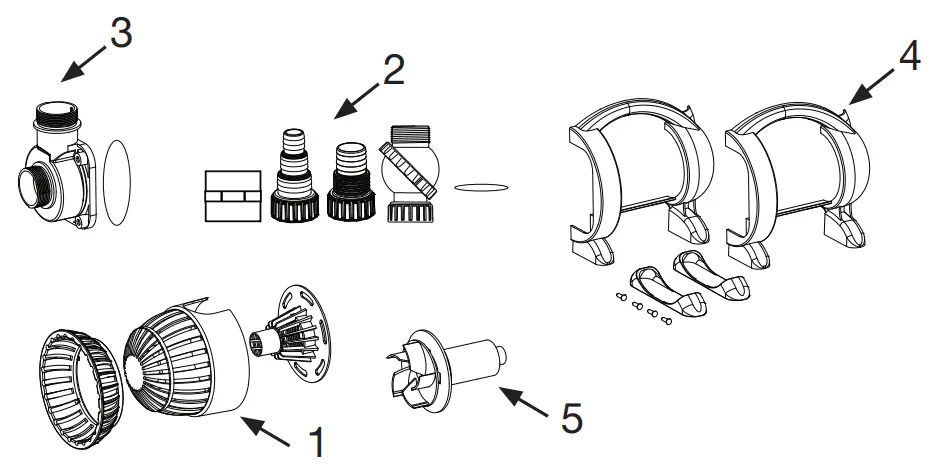 3
2
4
1
5