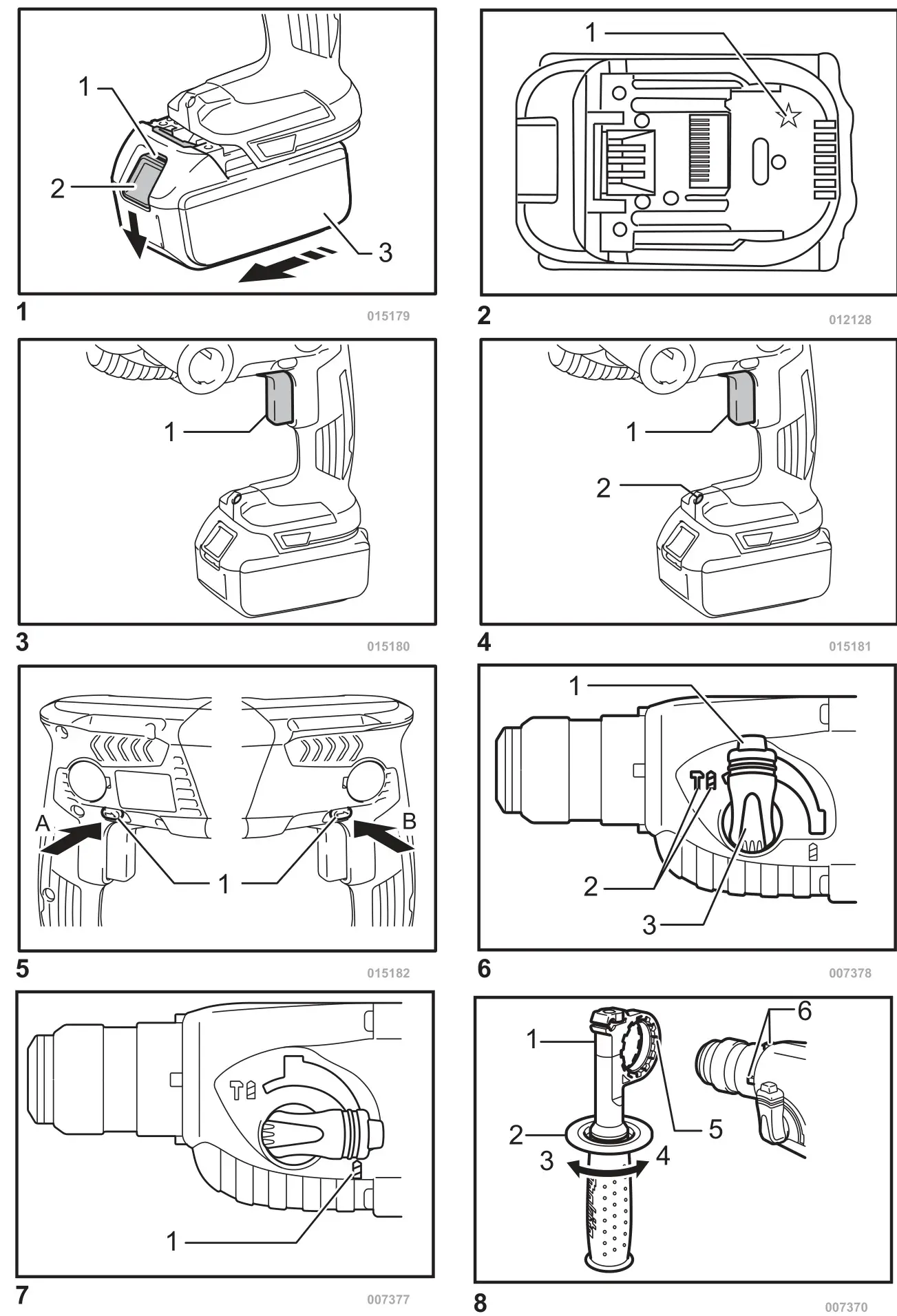 1
2
3
1
015179

1
2
012128

1
3
015180

1
2
4
015181

A
B
1
5
015182

1
2
3
6
007378

1
7
007377

1
2
3
4
5
6
8
007370