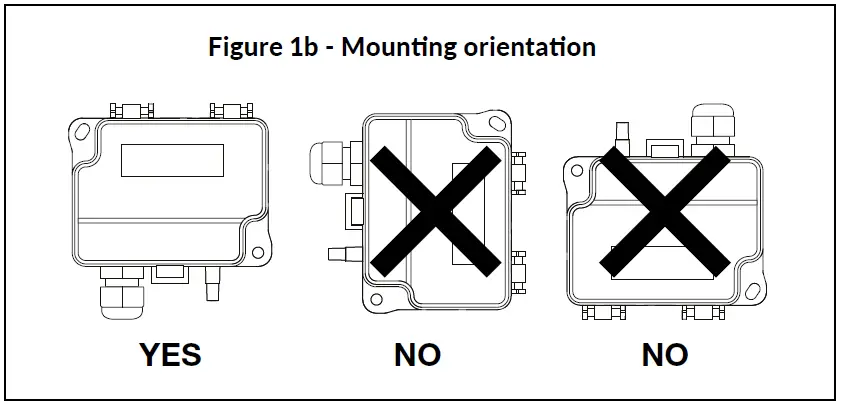 Figure 1b - Mounting orientation

YES

NO

NO