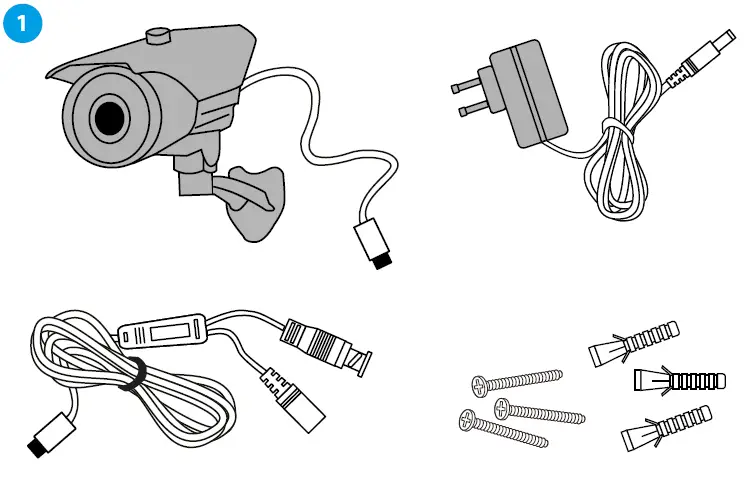 1