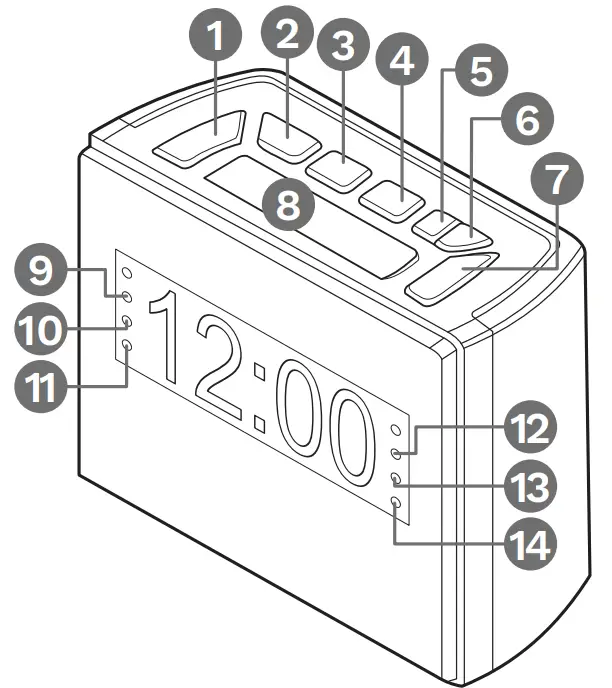 1
2
3
4
5
6
7
8
9
10
11
12:00
12
13
14