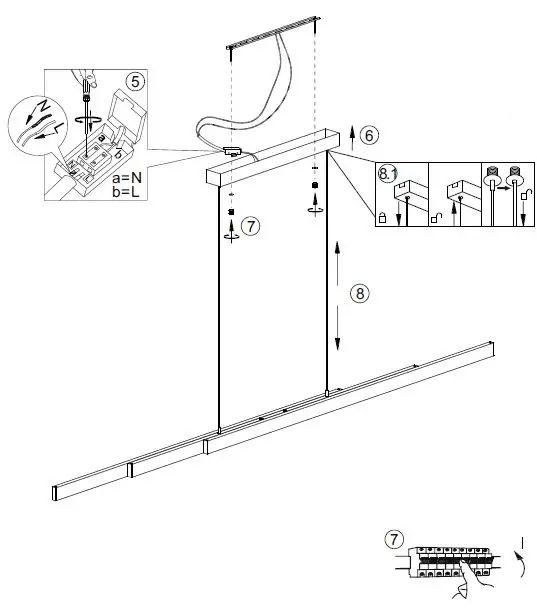 5
N
L
a
b
a=N
b=L
6
8.1
7
8
7
I