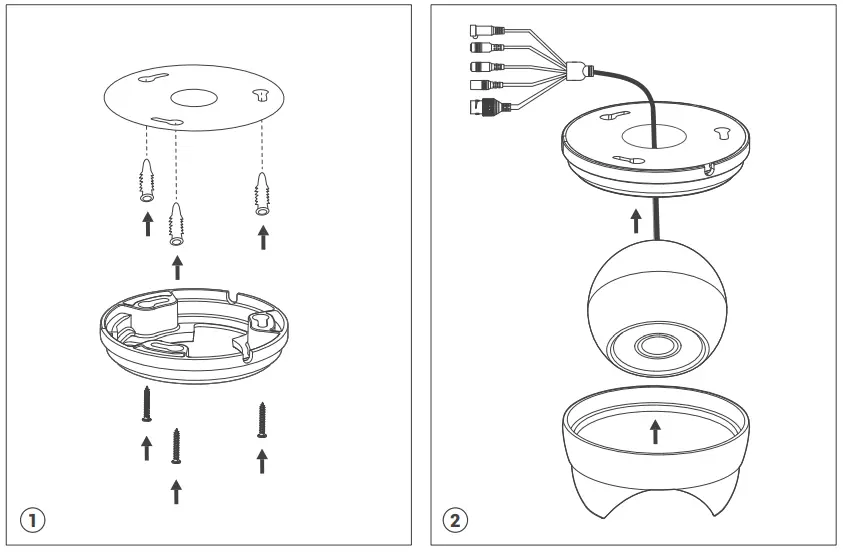 1

2