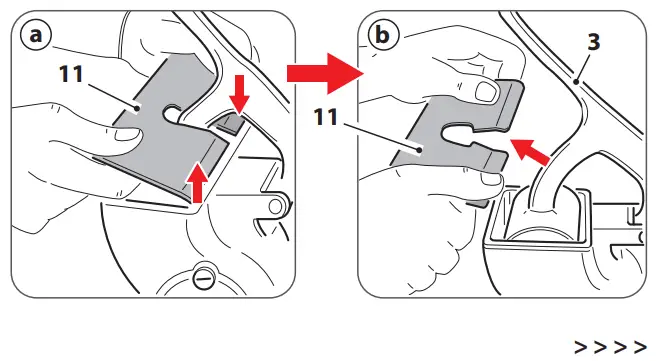 a
11
b
3
11
>>>>