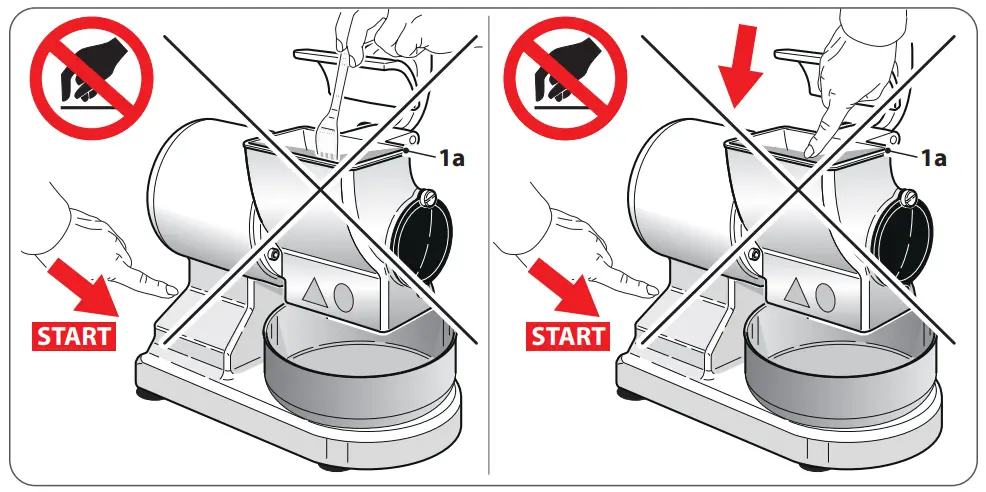 1a
START

1a
START