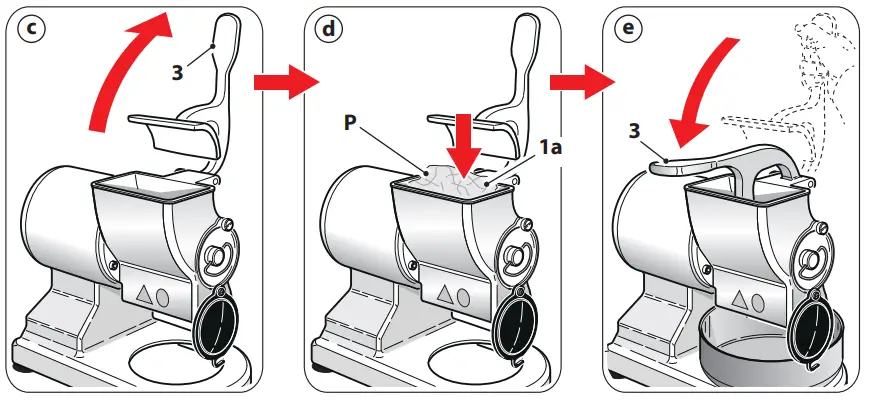 c

3

d

P

1a

e

3