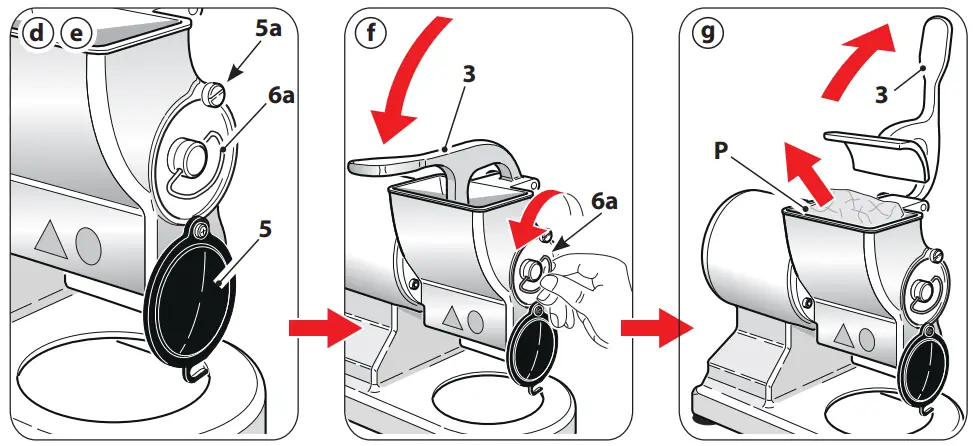 d e

5a

6a

5

f

3

6a

g

3

P