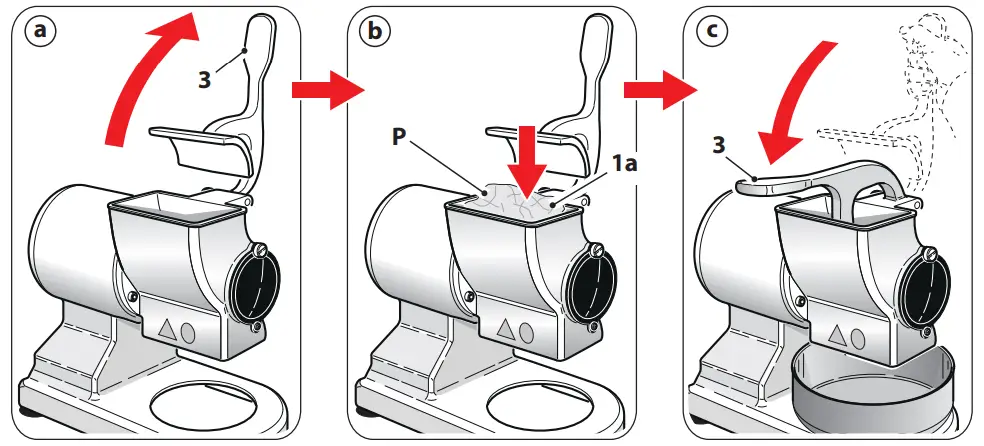 a
3
b
P
1a
c
3