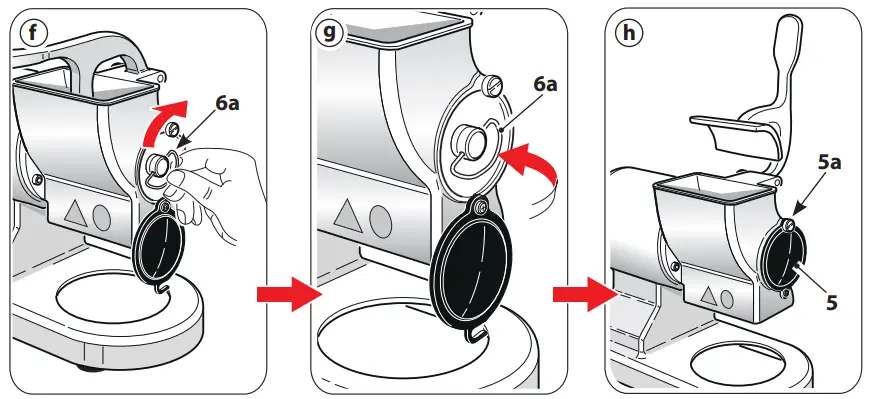 f
6a
g
6a
h
5a
5