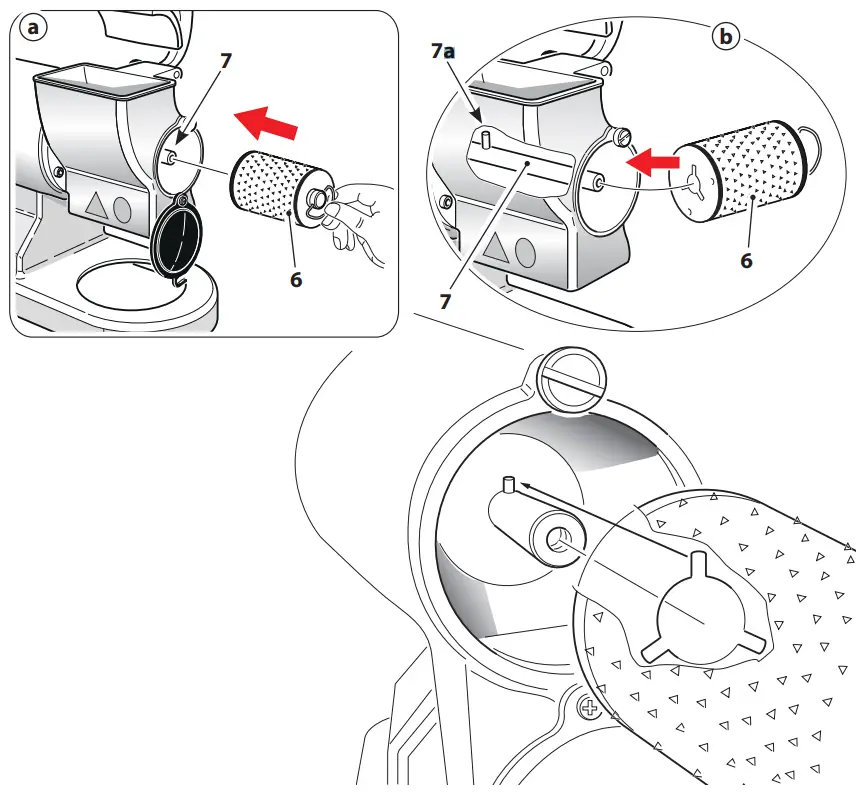 a
7
6
b
7a
7
6