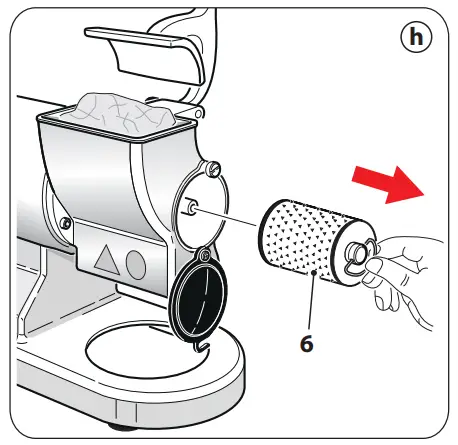 h

6