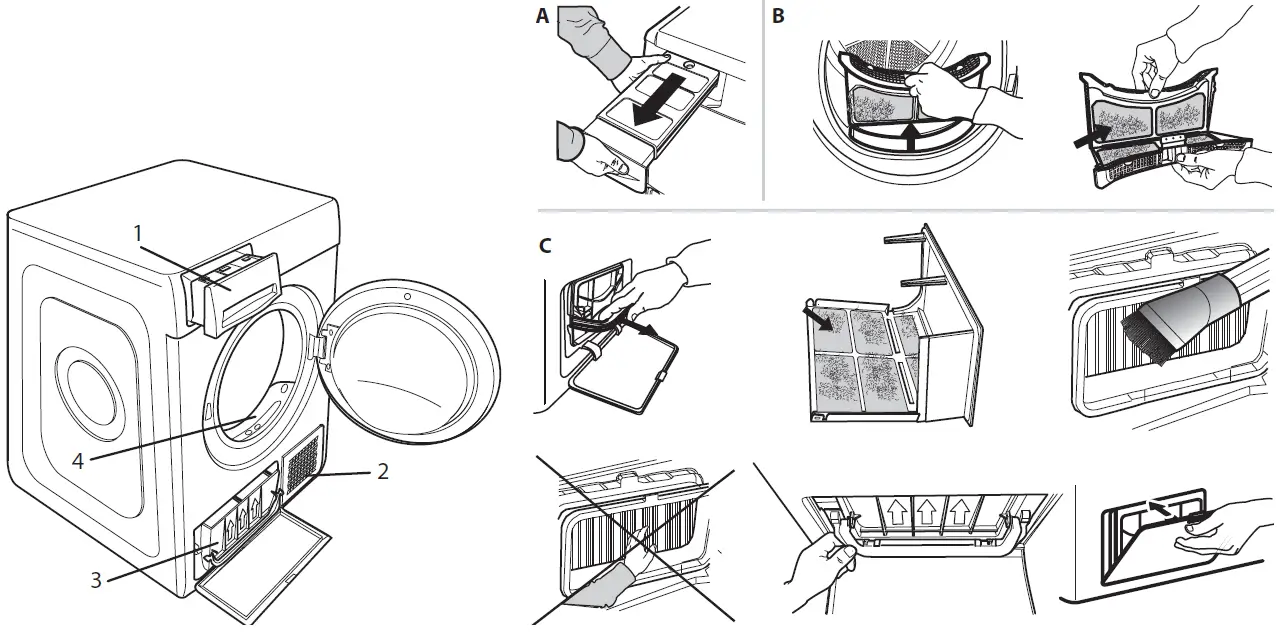 1

4

2

3

A

B

C