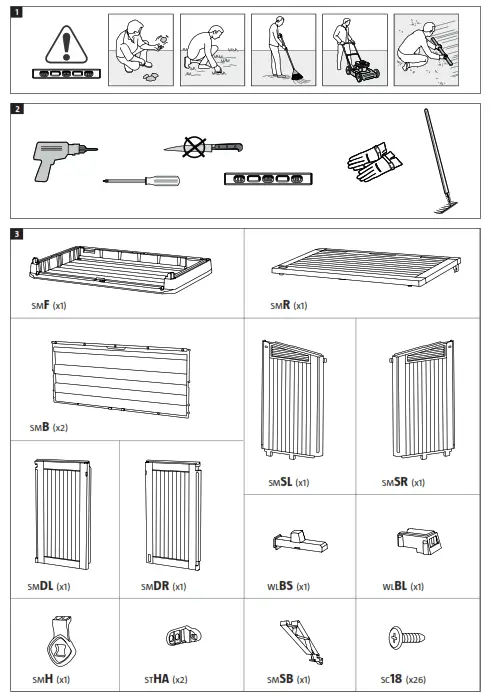 1

2

3

SMF (x1)

SMR (x1)

SMB (x2)

SMSL (x1)

SMSR (x1)

SMDL (x1)

SMDR (x1)

WLBS (x1)

WLBL (x1)

SMH (x1)

STHA (x2)

SMSB (x1)

SC18 (x26)