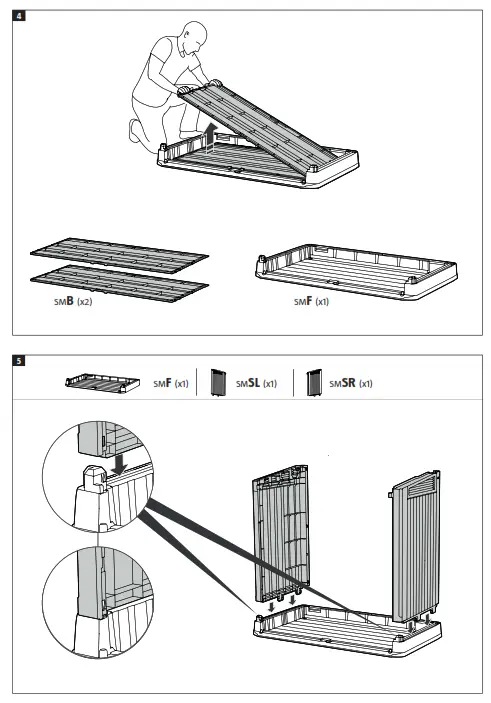 4

SMB (x2)

SMF (x1)

5

SMF (x1)

SMSL (x1)

SMSR (x1)