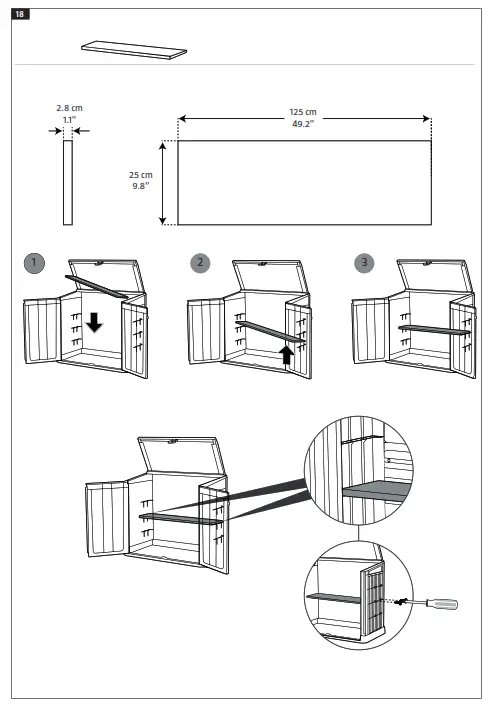 18

2.8 cm
1.1"

125 cm
49.2"

25 cm
9.8"

1

2

3