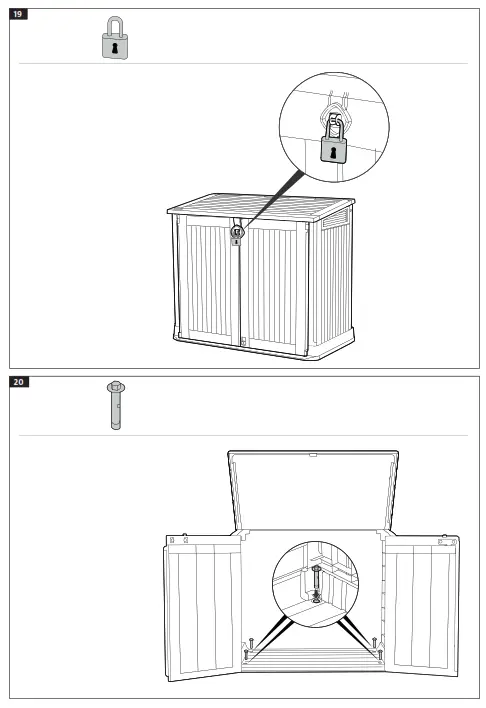 19

20