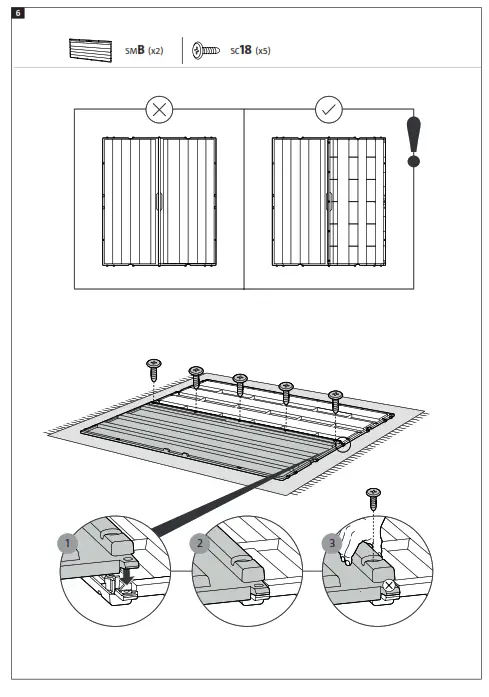 6

SMB (x2)

SC18 (x5)

1

2

3