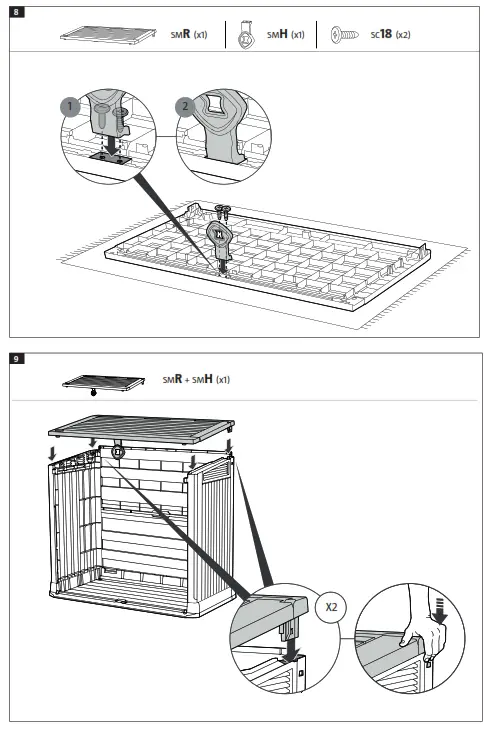 8

SMR (x1)

SMH (x1)

SC18 (x2)

1

2

9

SMR + SMH (x1)

X2