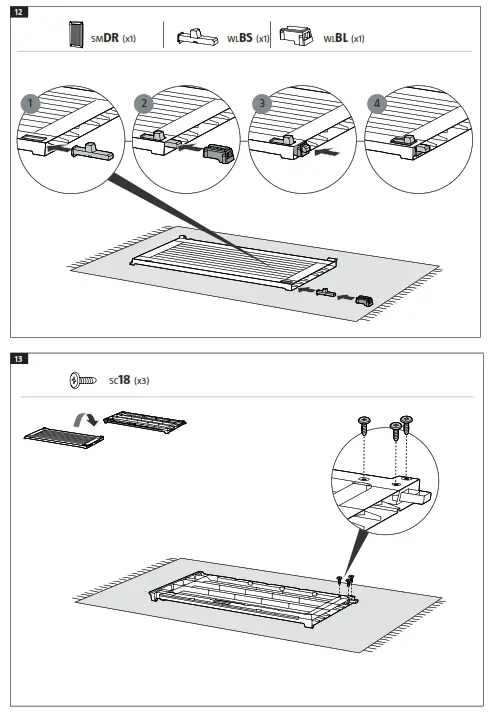 12

SMDR (x1) WLBS (x1) WLBL (x1)

1 2 3 4

13

SC18 (x3)