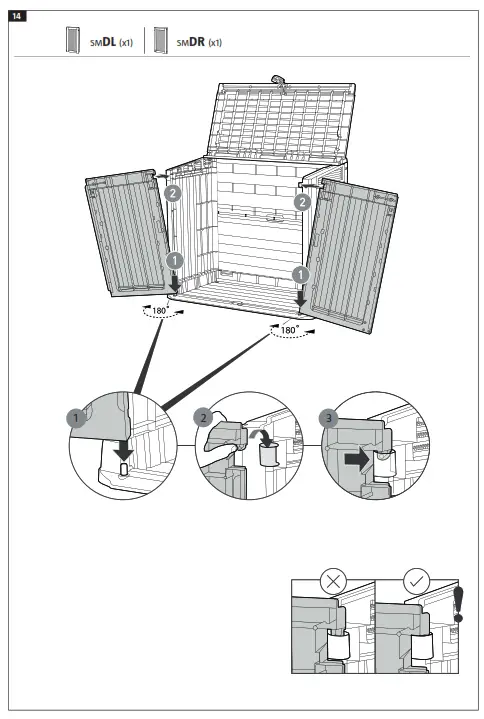 14

SMDL (x1) SMDR (x1)

2
2
1
1
180°
180°

1
2
3