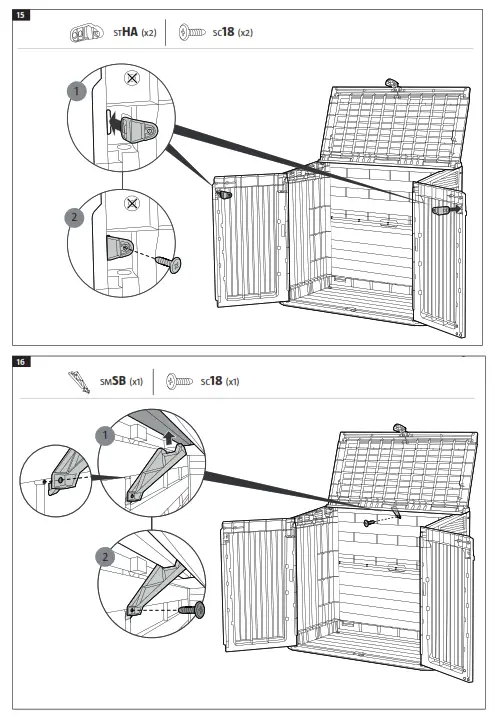 15

STHA (x2) SC18 (x2)

1

2

16

SMSB (x1) SC18 (x1)

1

2