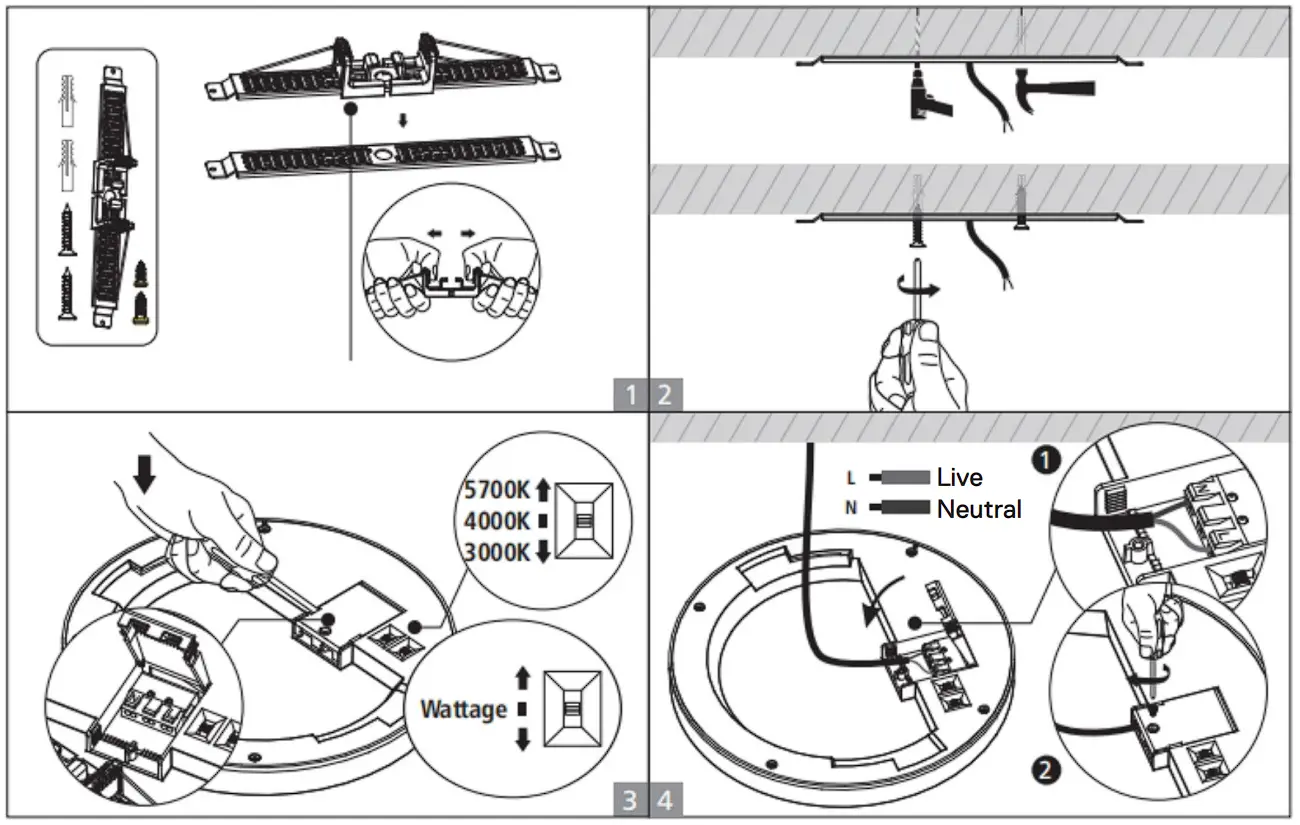 1 2

5700K
4000K
3000K

Wattage

3 4

L Live
N Neutral

1
2