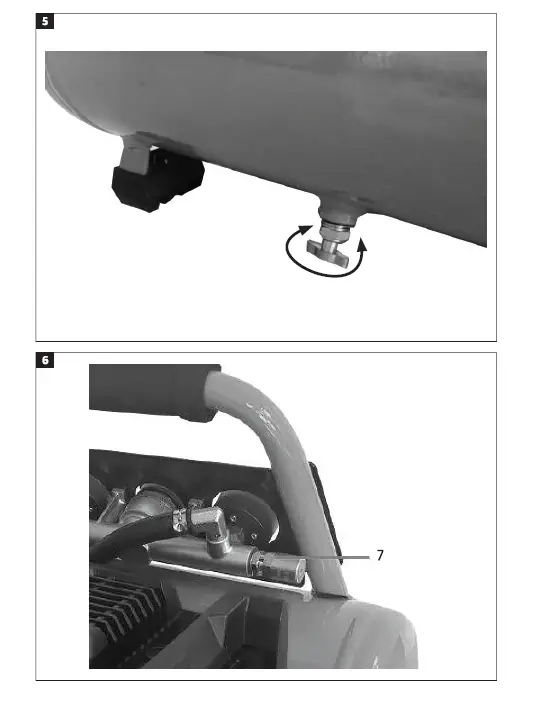 5

6

7