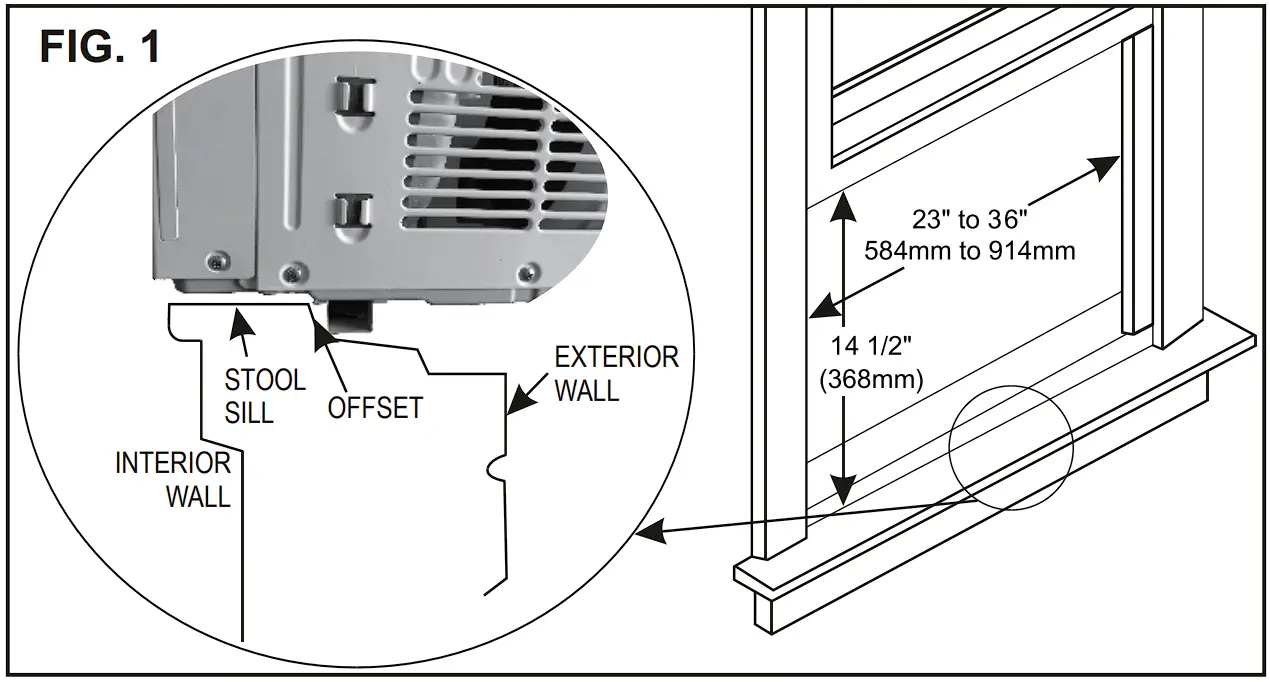 FIG. 1

STOOL SILL

OFFSET

EXTERIOR WALL

INTERIOR WALL

23" to 36"
584mm to 914mm

14 1/2"
(368mm)