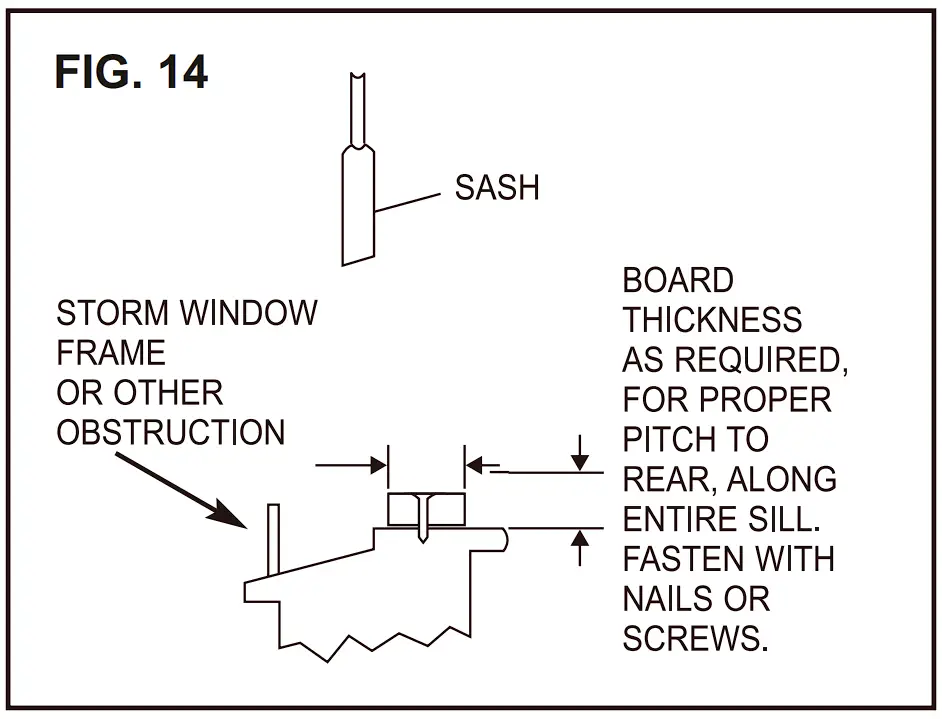 FIG. 14

SASH

STORM WINDOW FRAME OR OTHER OBSTRUCTION

BOARD THICKNESS AS REQUIRED, FOR PROPER PITCH TO REAR, ALONG ENTIRE SILL. FASTEN WITH NAILS OR SCREWS.