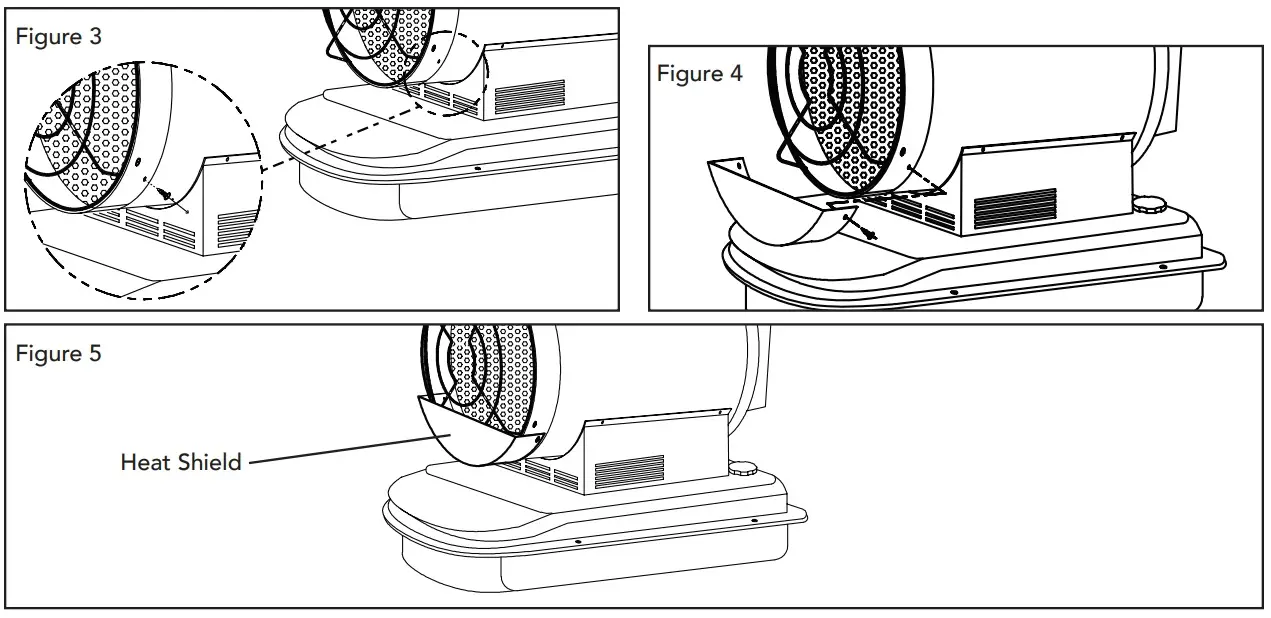 Figure 3

Figure 4

Figure 5

Heat Shield