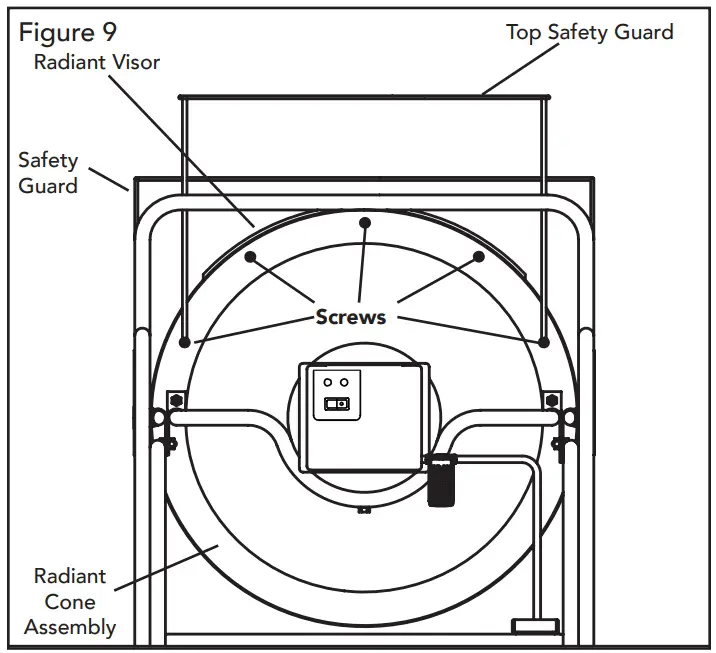 Figure 9
Top Safety Guard
Radiant Visor
Safety Guard
Screws
Radiant Cone Assembly