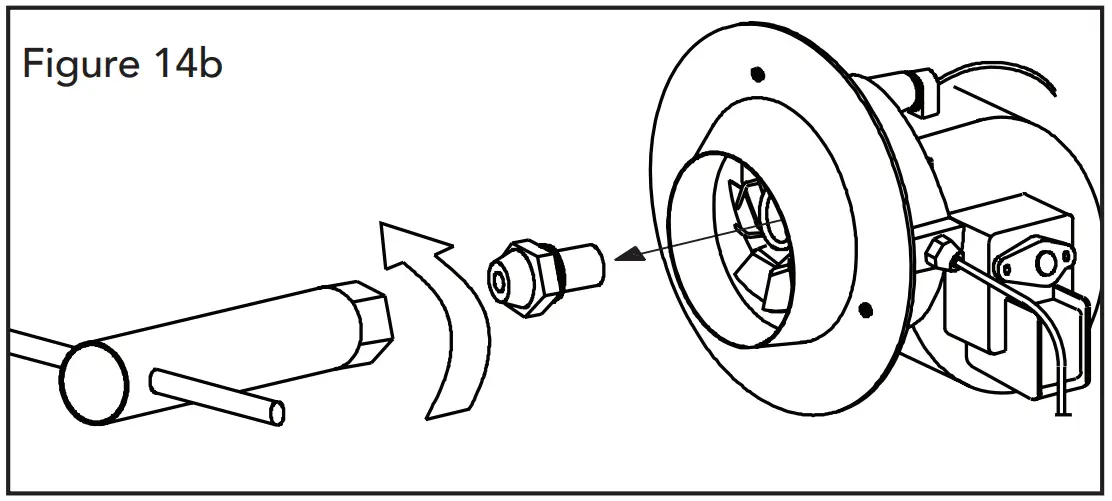 Figure 14b