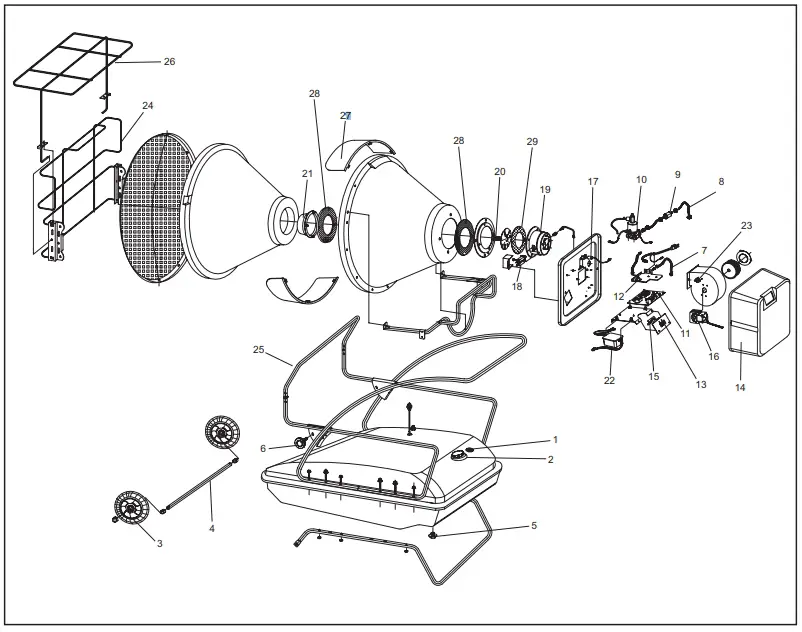 26
24
28
27
21
28
29
20
19
17
10
9
8
23
7
18
12
11
16
14
22
15
13
25
6
1
2
4
3
5