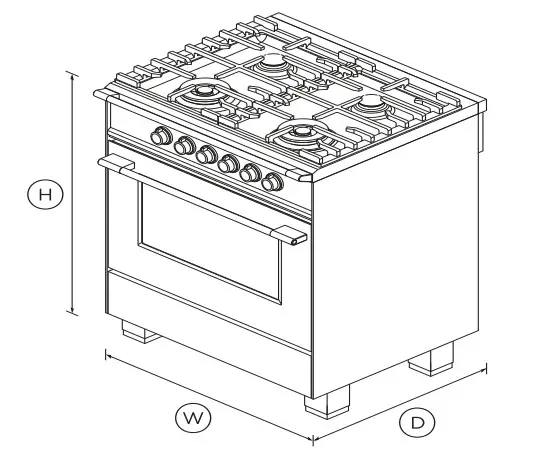 H

W

D