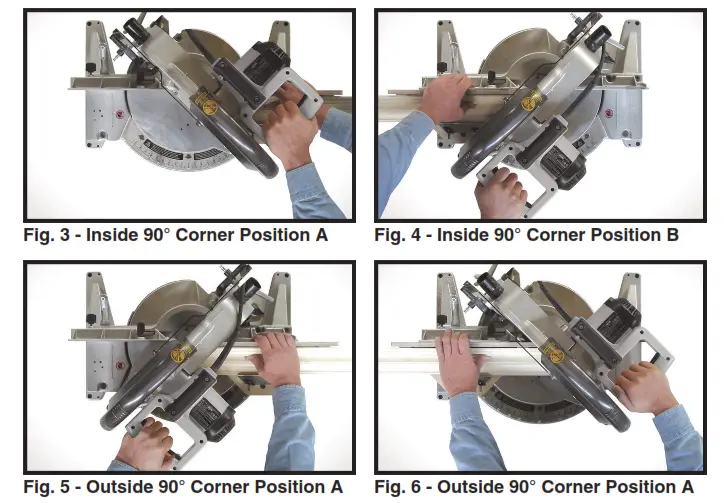 Fig. 3 - Inside 90° Corner Position A

Fig. 4 - Inside 90° Corner Position B

Fig. 5 - Outside 90° Corner Position A

Fig. 6 - Outside 90° Corner Position A