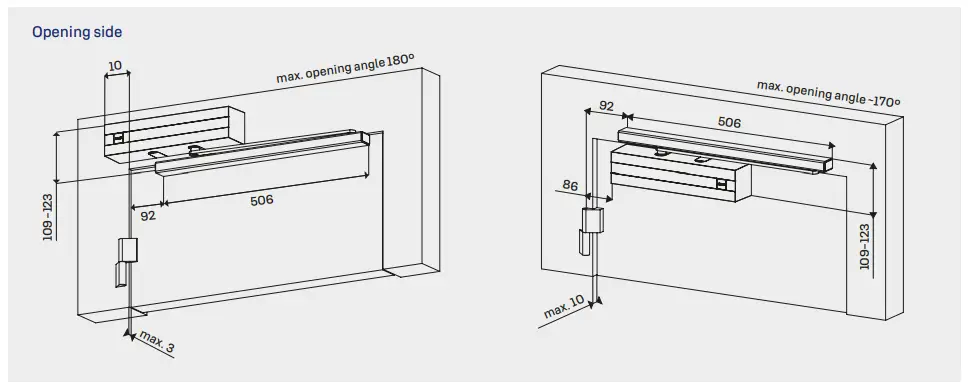 Opening side

10

max. opening angle 180°

109–123

92

506

max. 3

max. opening angle ~170°

92

506

86

109–123

max. 10