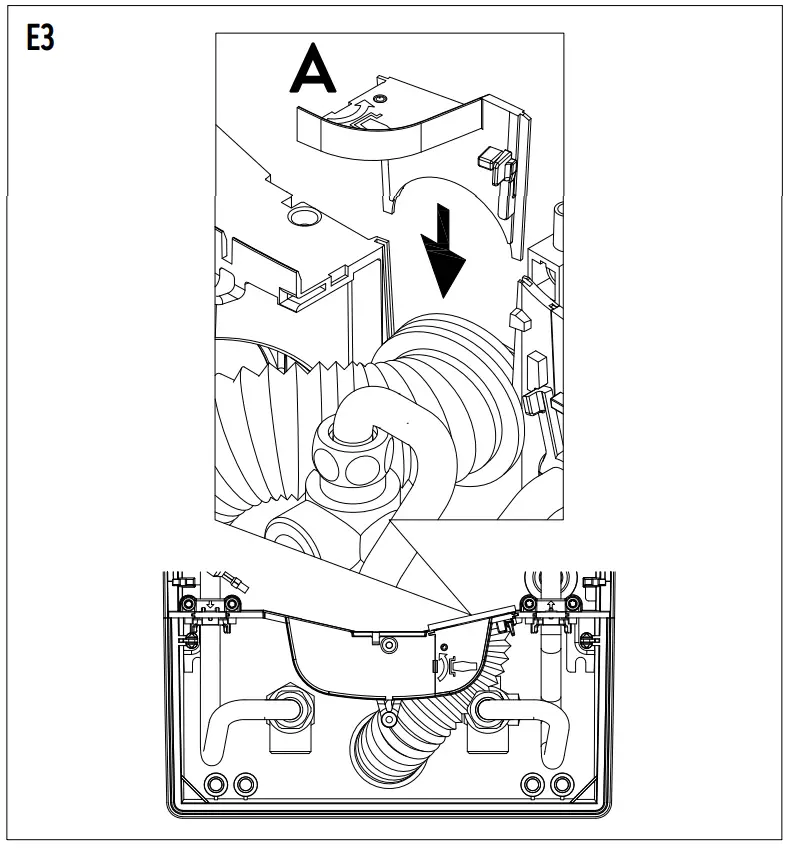 E3

A