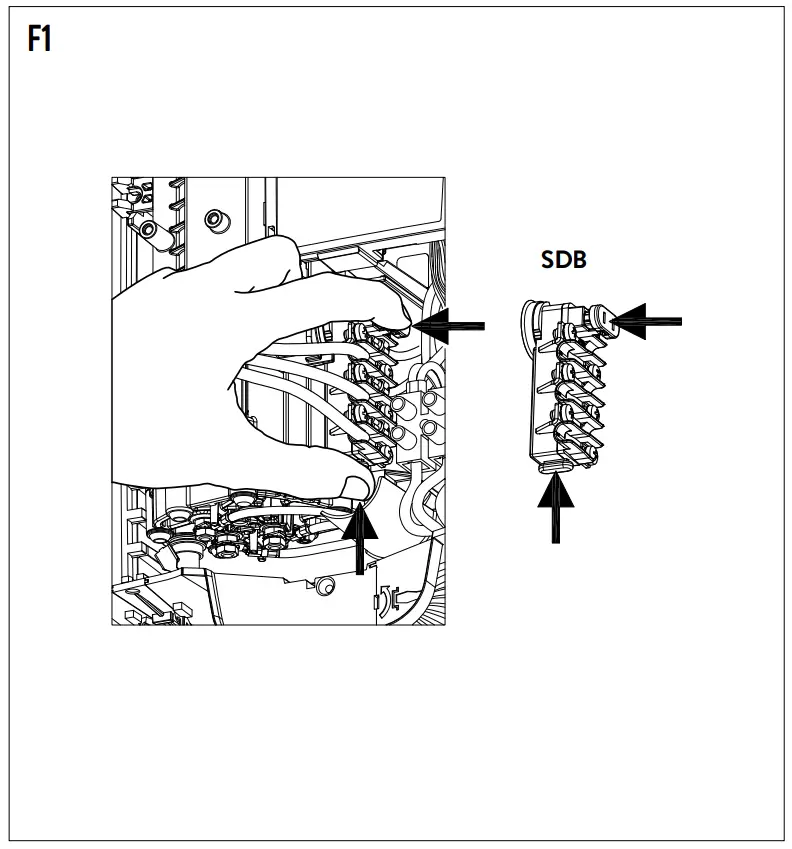 F1

SDB