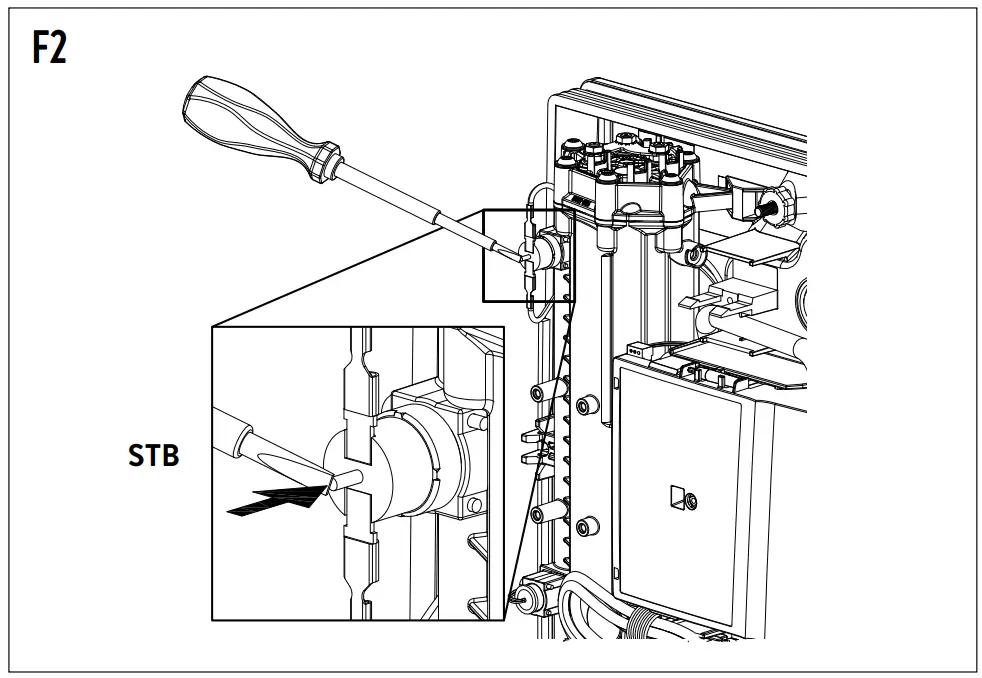 F2

STB