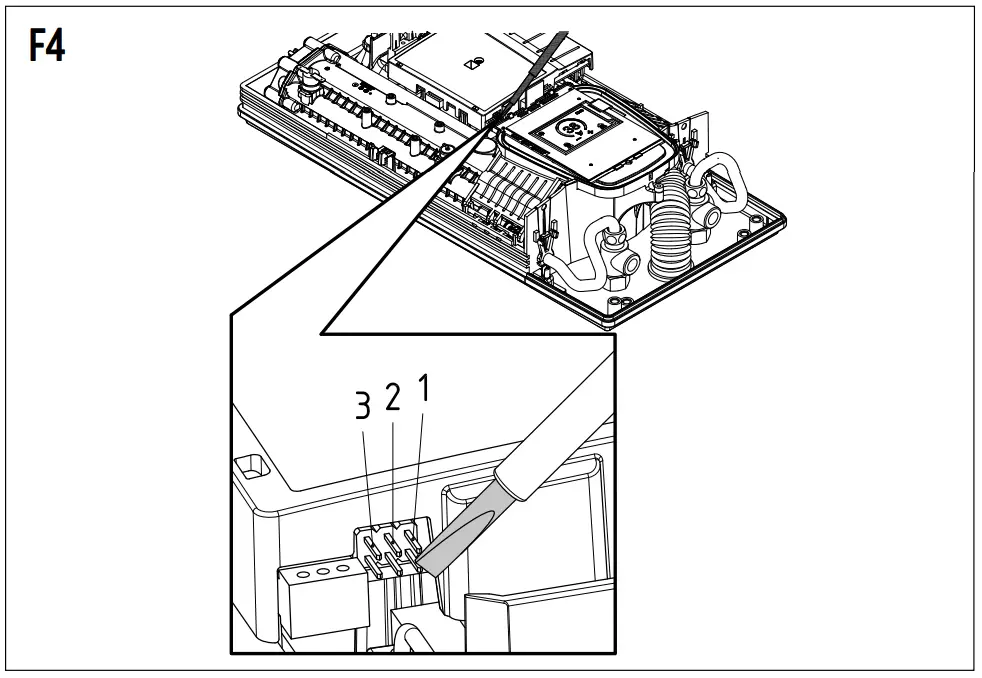 F4

3 2 1