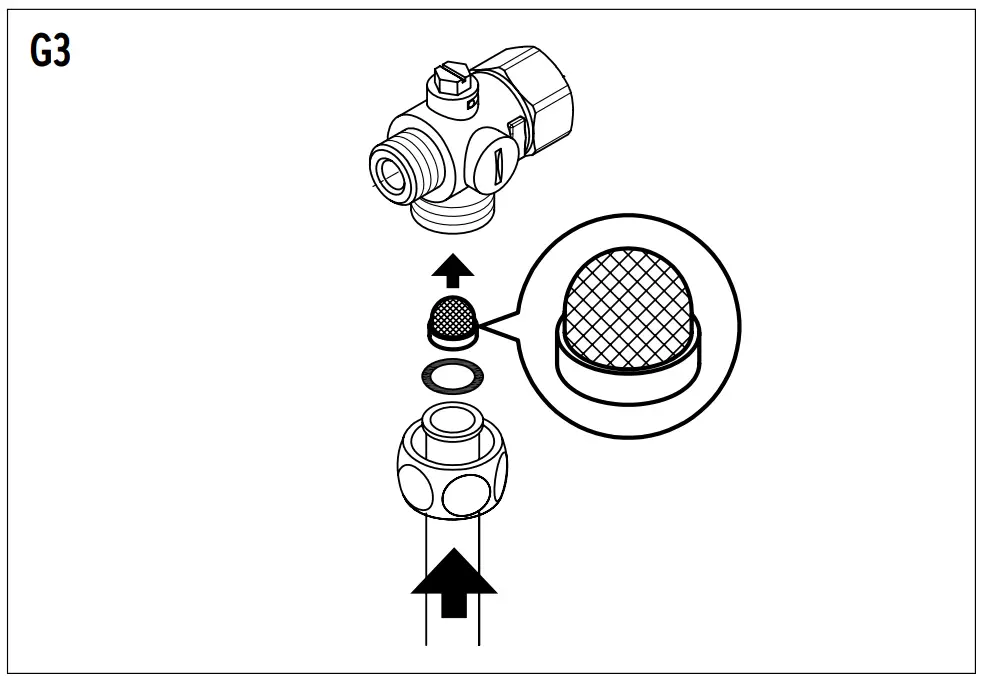 G3