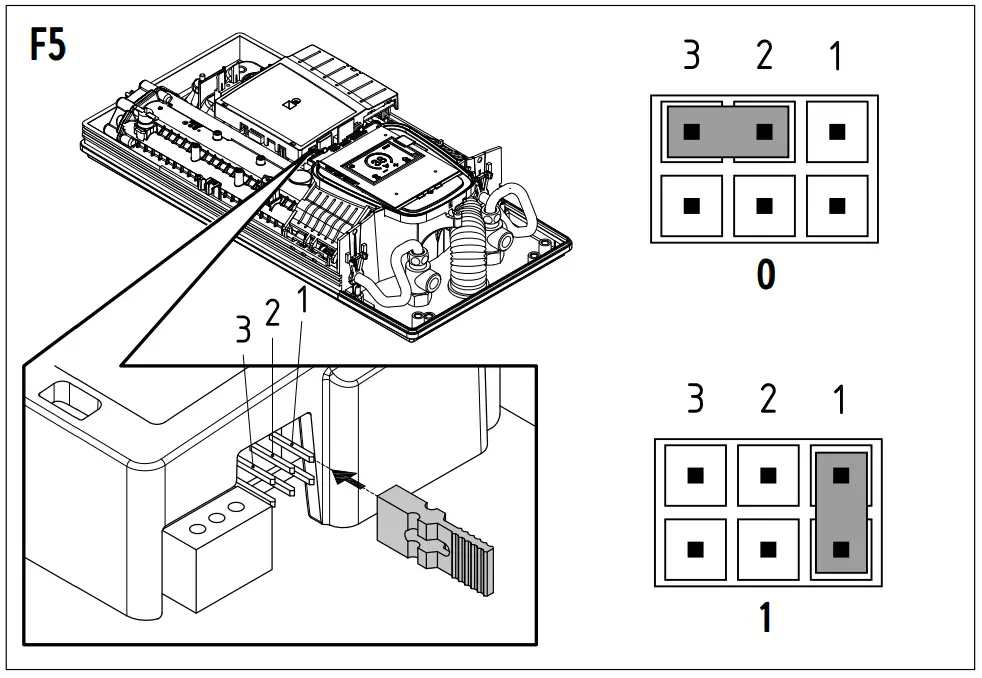 F5

3 2 1

3 2 1

0

3 2 1

1