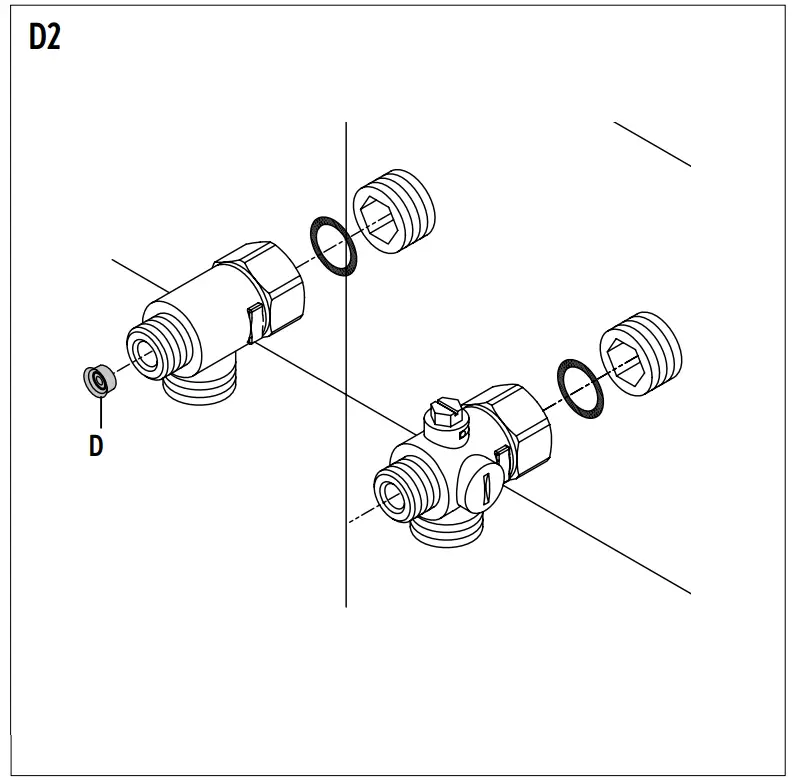 D2

D