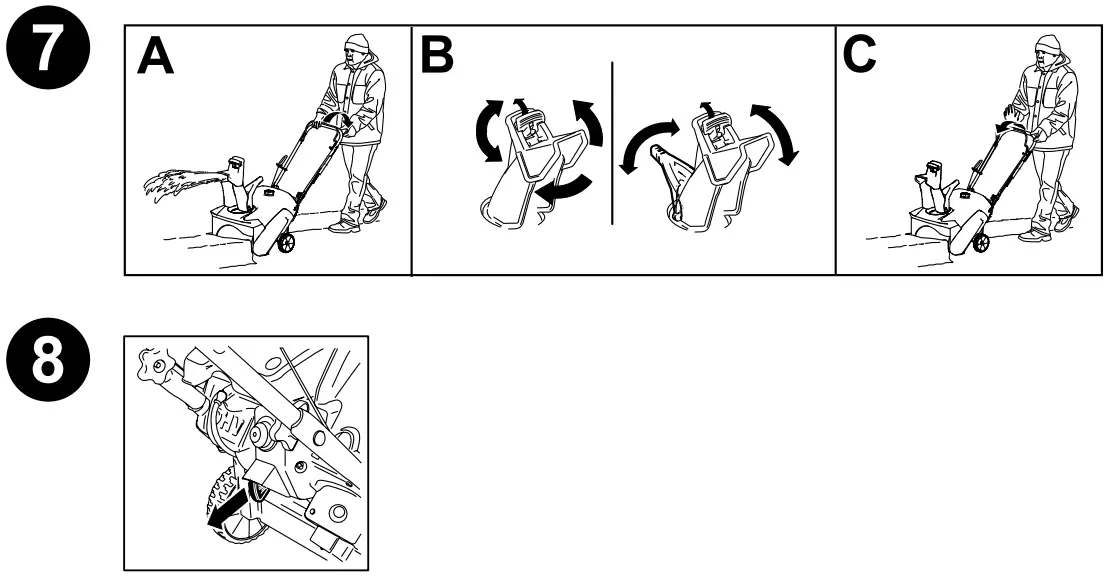 7
A
B
C
8