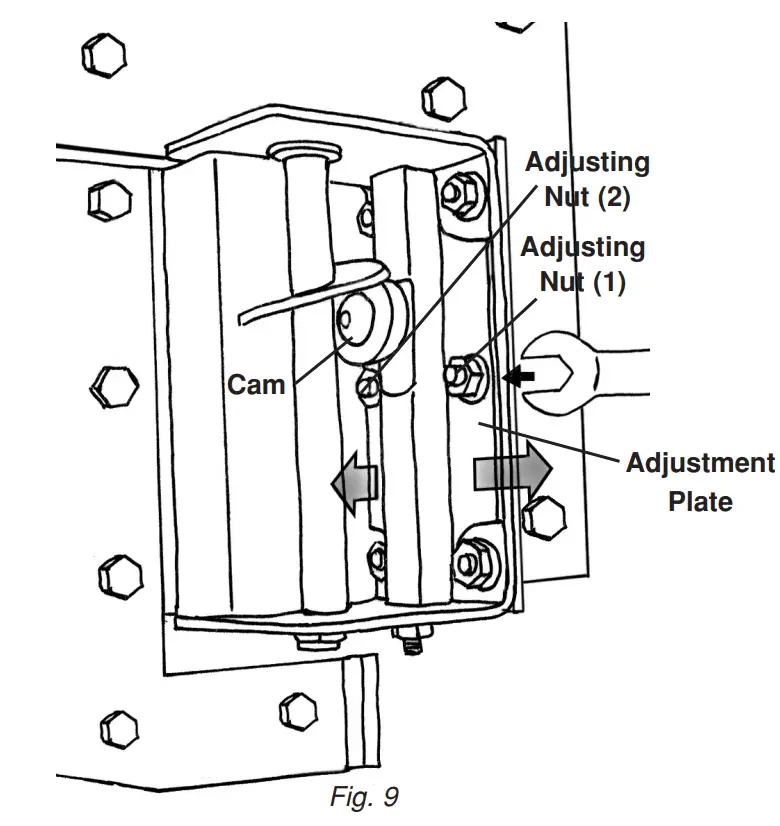 Adjusting Nut (2)

Adjusting Nut (1)

Cam

Adjustment Plate

Fig. 9