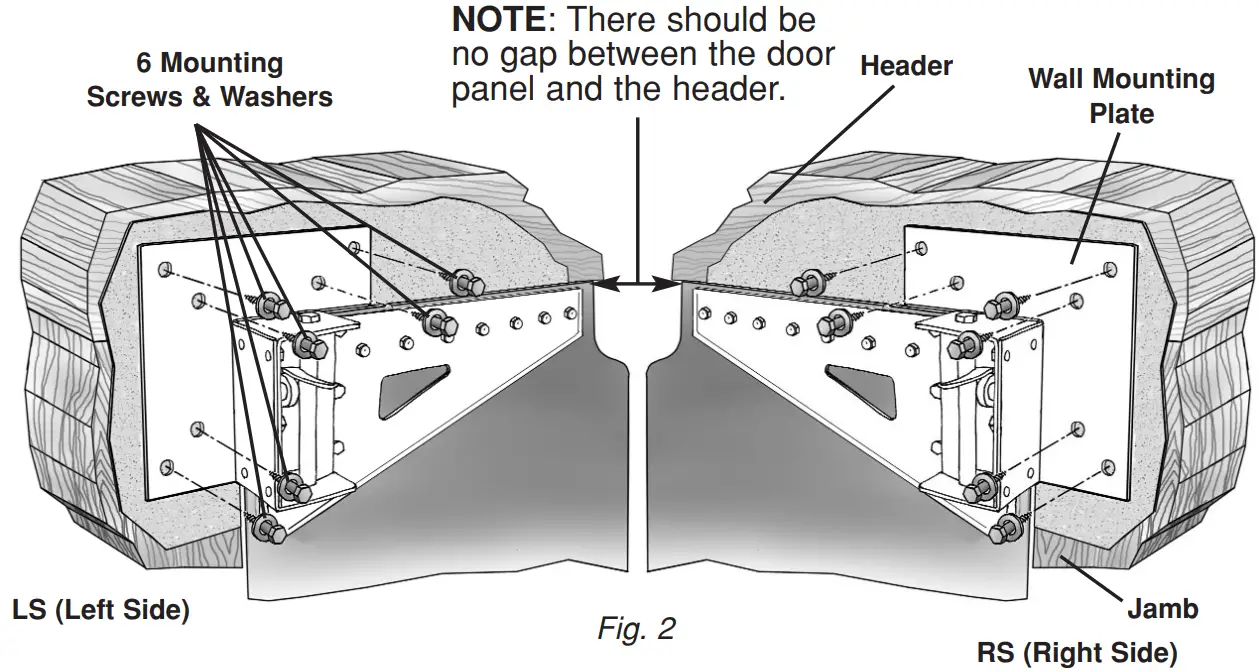 6 Mounting Screws & Washers

NOTE: There should be no gap between the door panel and the header.

Header

Wall Mounting Plate

LS (Left Side)

Fig. 2

Jamb

RS (Right Side)