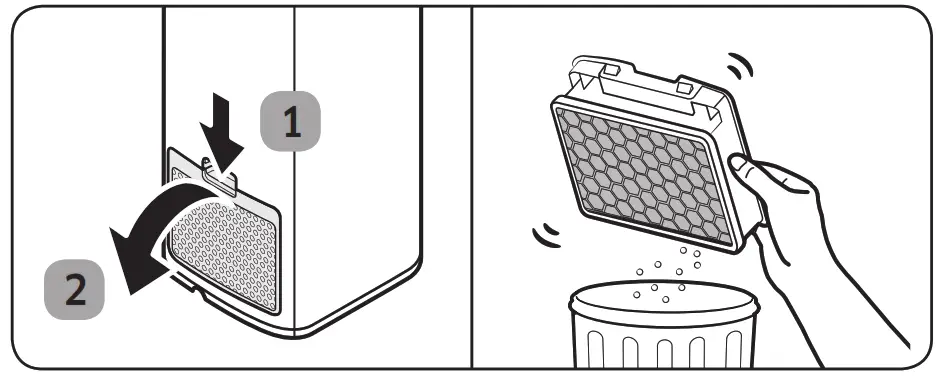 1

2